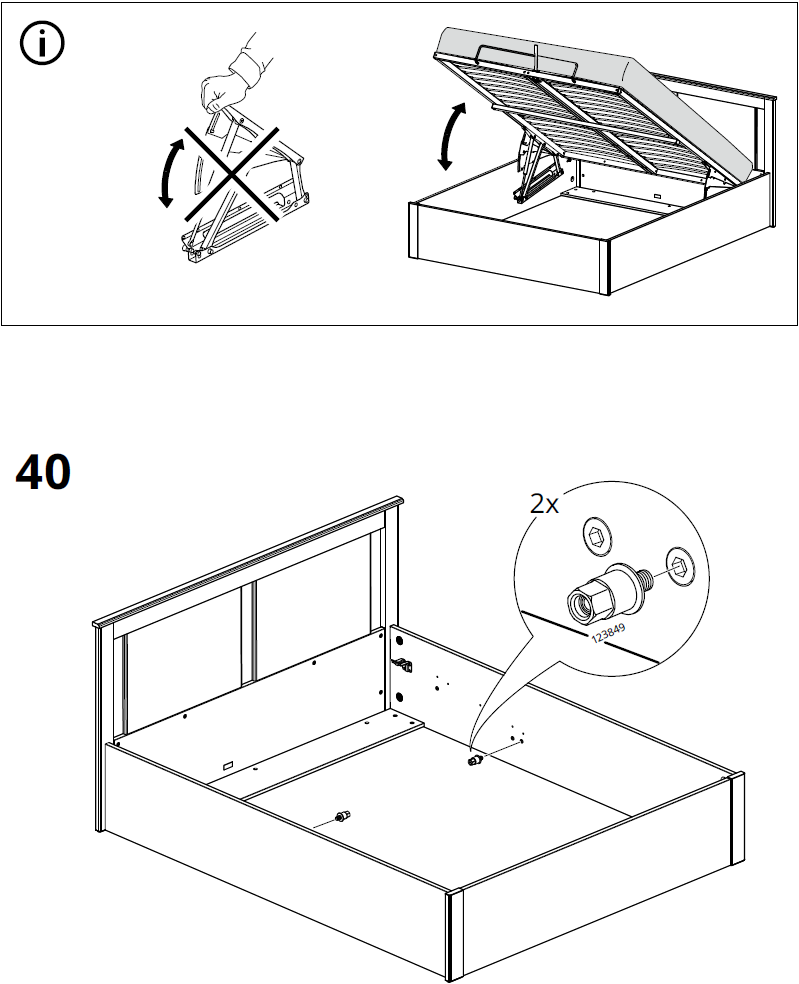 40

2x

123849