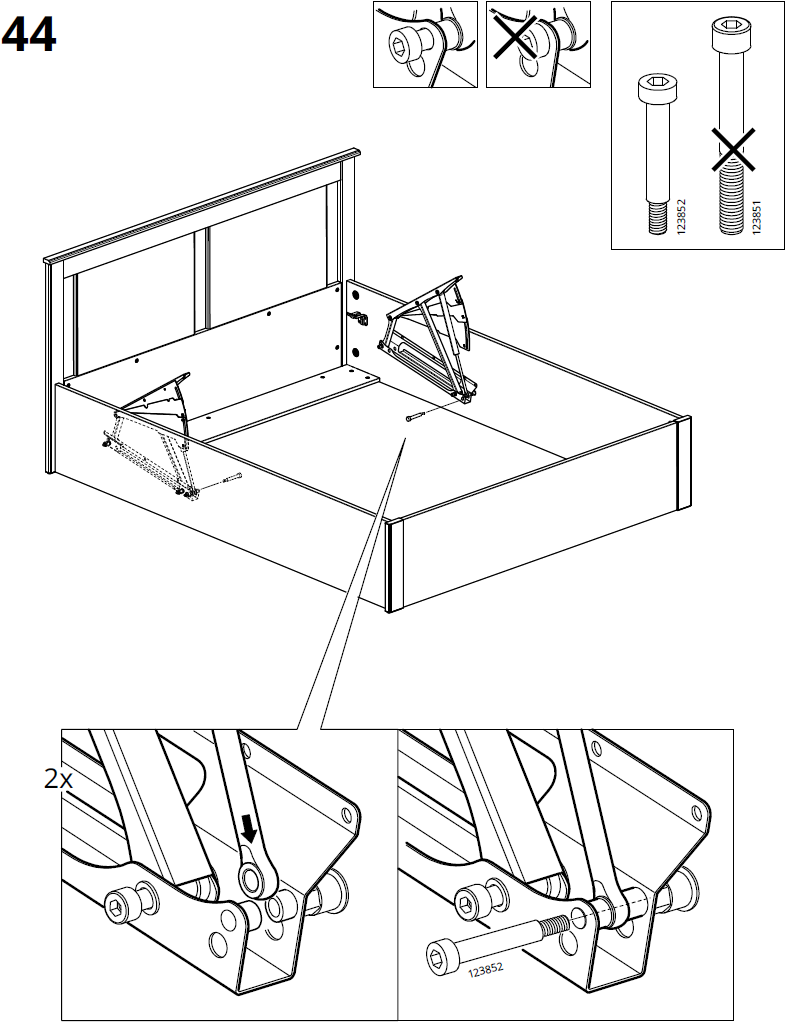 44

123852
123851

2x

123852