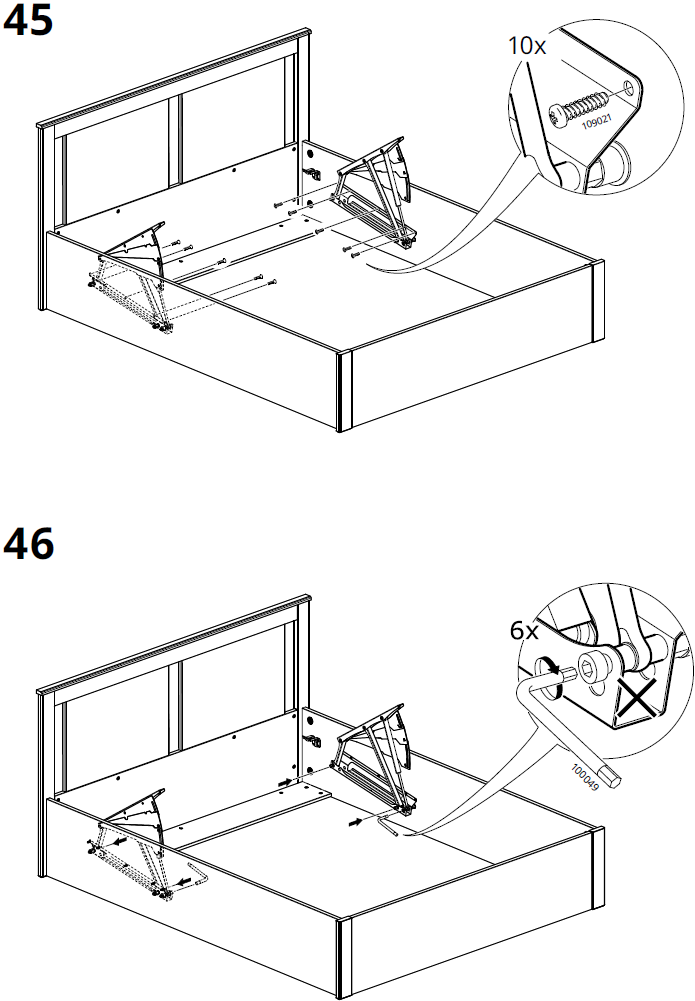 45

10x

109021

46

6x

100049