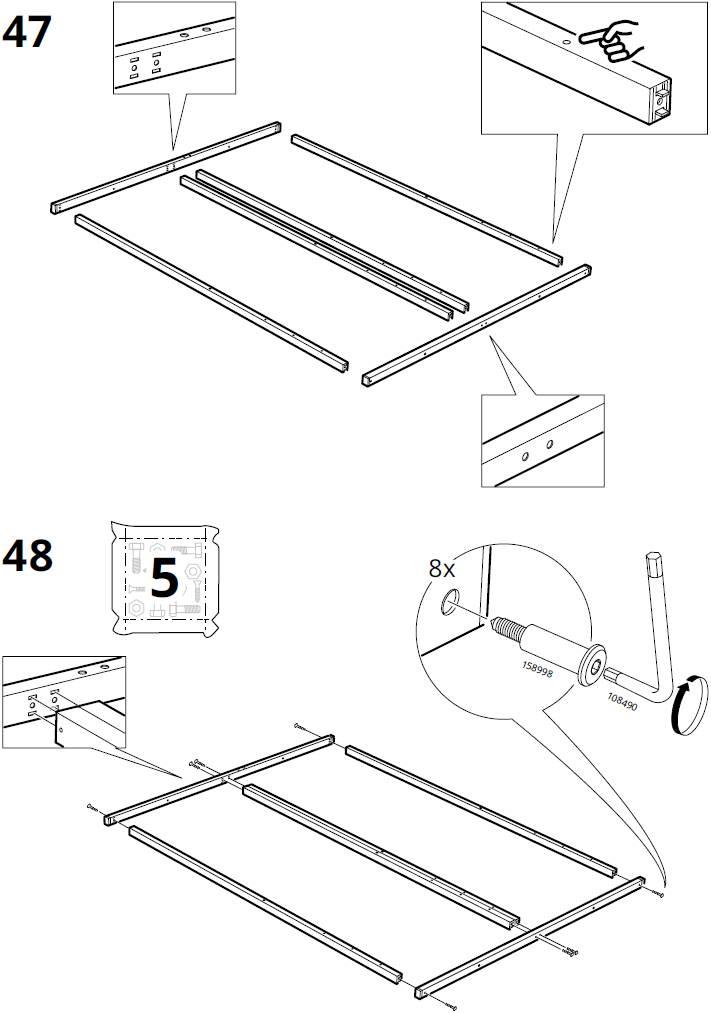 47

48

5

8x

158998

108490