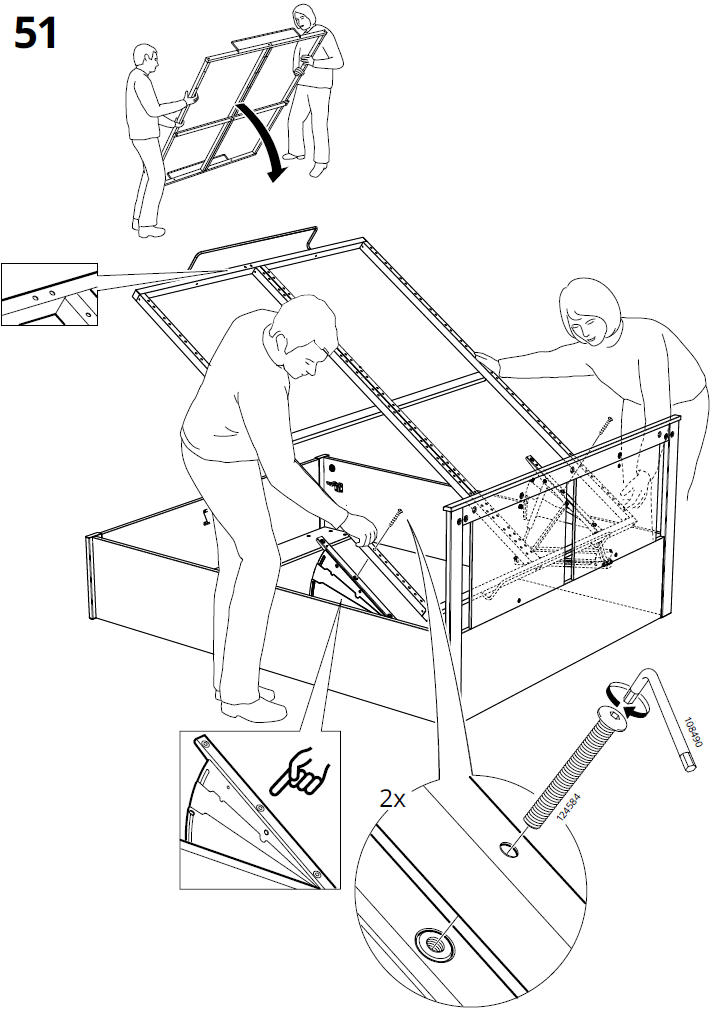 51

2x

124584

108490