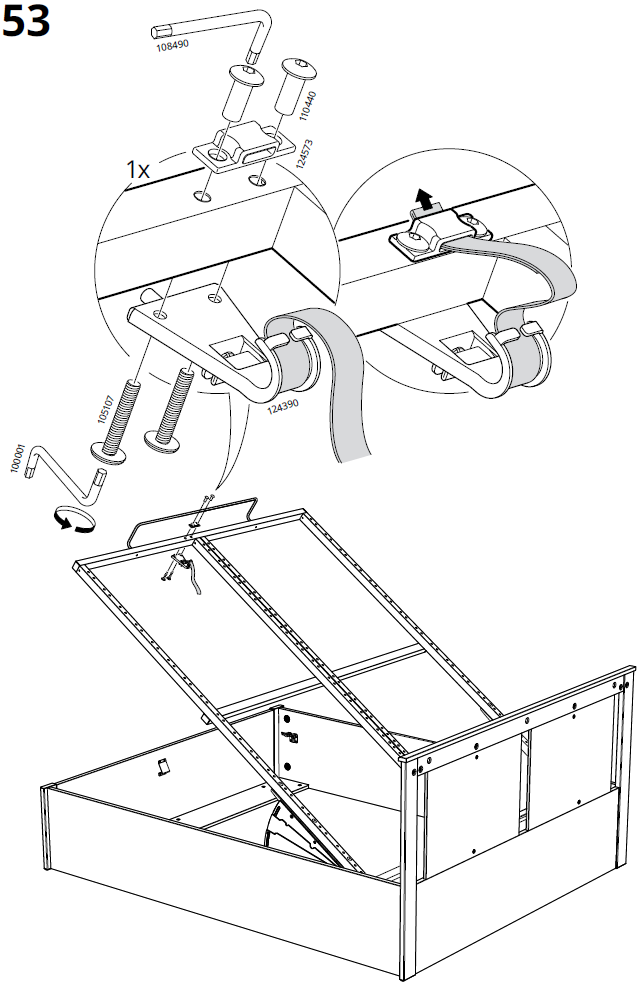 53

108490

110440

124573

1x

105107

124390

100001