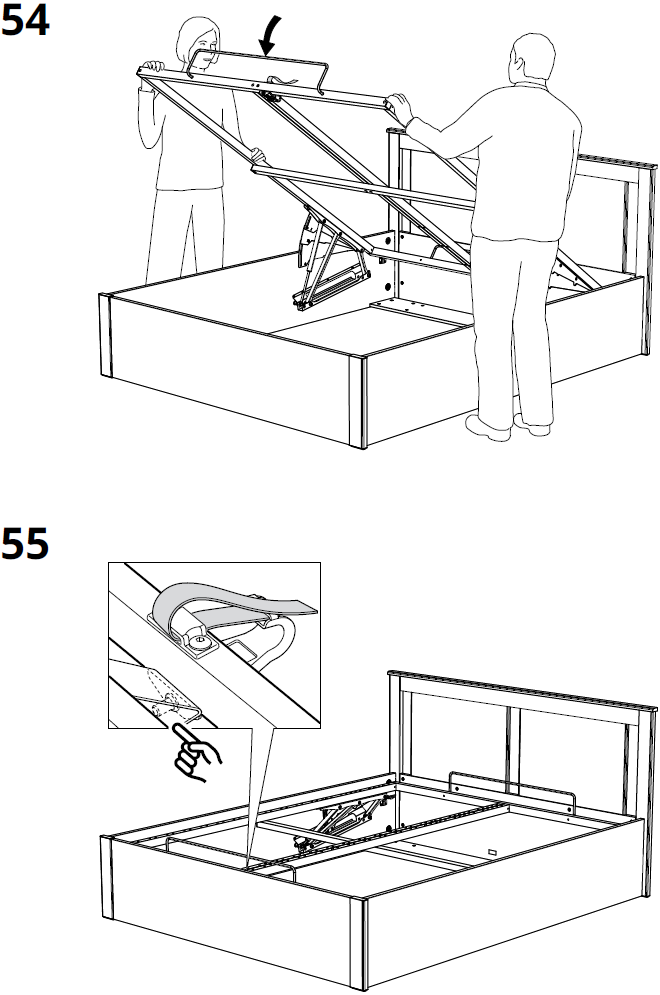 54

55