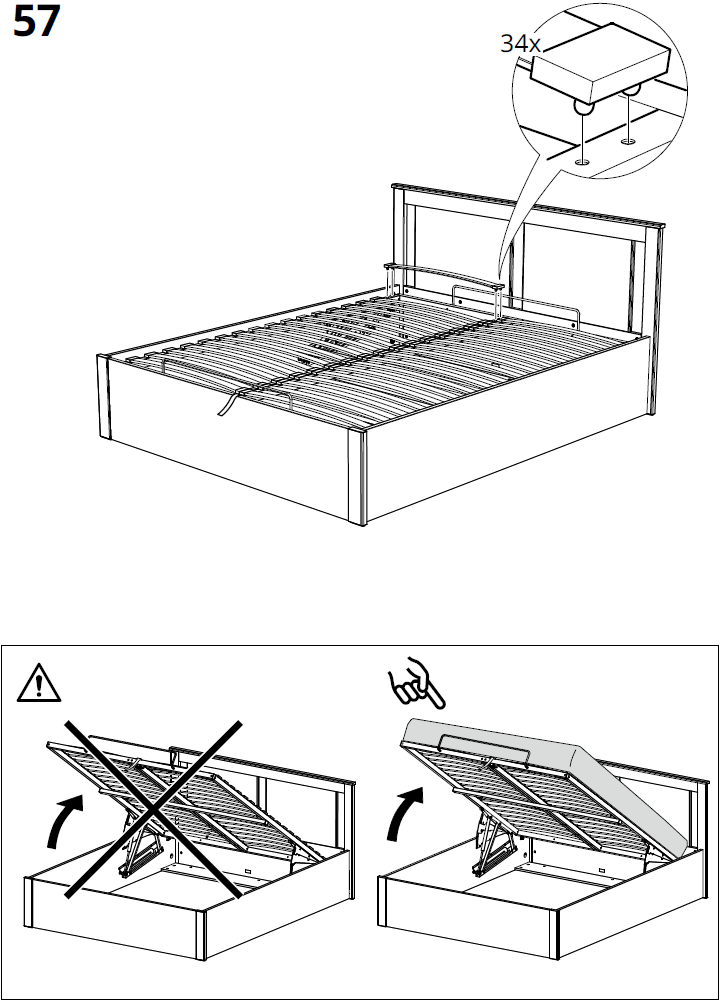 57

34x