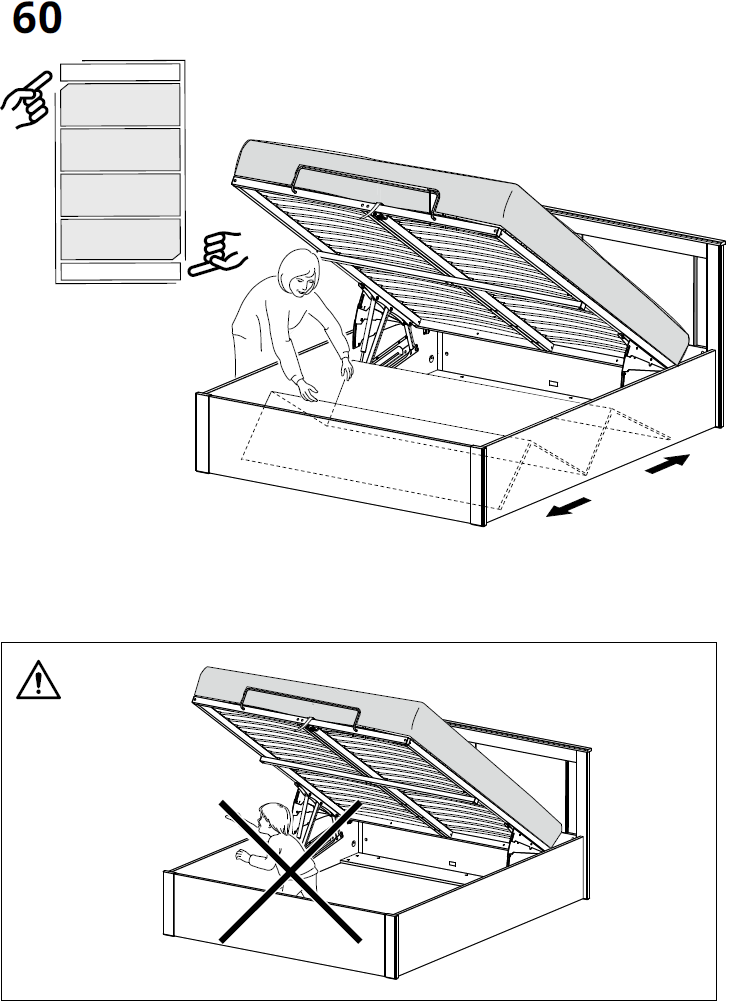 60