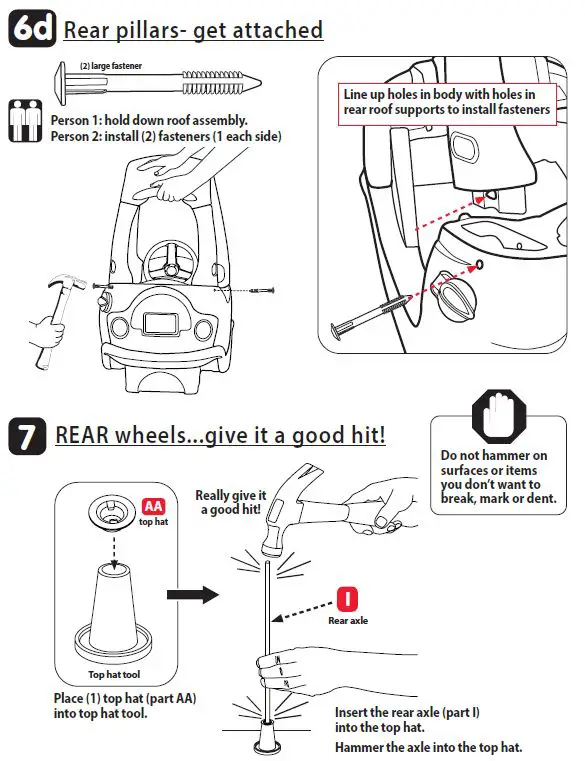 6d Rear pillars- get attached

(2) large fastener

Person 1: hold down roof assembly.
Person 2: install (2) fasteners (1 each side)

Line up holes in body with holes in rear roof supports to install fasteners

7 REAR wheels...give it a good hit!

Do not hammer on surfaces or items you don't want to break, mark or dent.

AA top hat

Top hat tool

Place (1) top hat (part AA) into top hat tool.

Really give it a good hit!

I Rear axle

Insert the rear axle (part I) into the top hat.

Hammer the axle into the top hat.