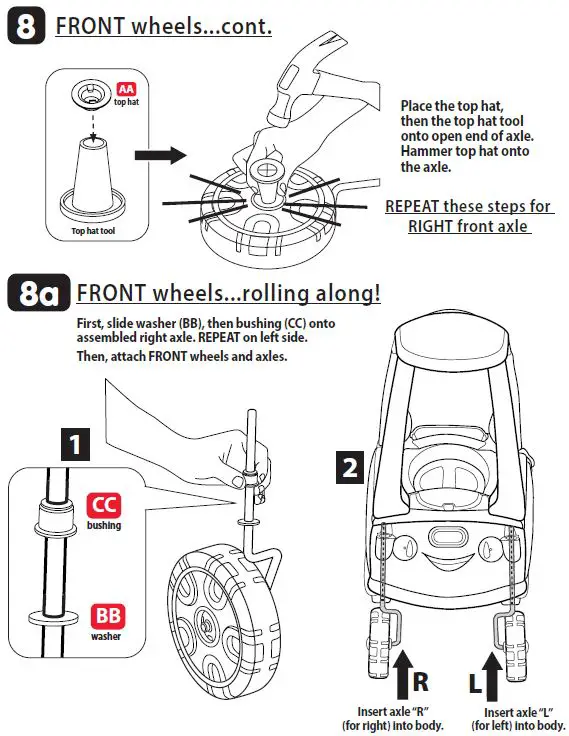 8 FRONT wheels...cont.

AA top hat

Top hat tool

Place the top hat, then the top hat tool onto open end of axle. Hammer top hat onto the axle.

REPEAT these steps for RIGHT front axle

8a FRONT wheels...rolling along!

First, slide washer (BB), then bushing (CC) onto assembled right axle. REPEAT on left side.

Then, attach FRONT wheels and axles.

1

CC bushing

BB washer

2

R

L

Insert axle "R" (for right) into body.

Insert axle "L" (for left) into body.