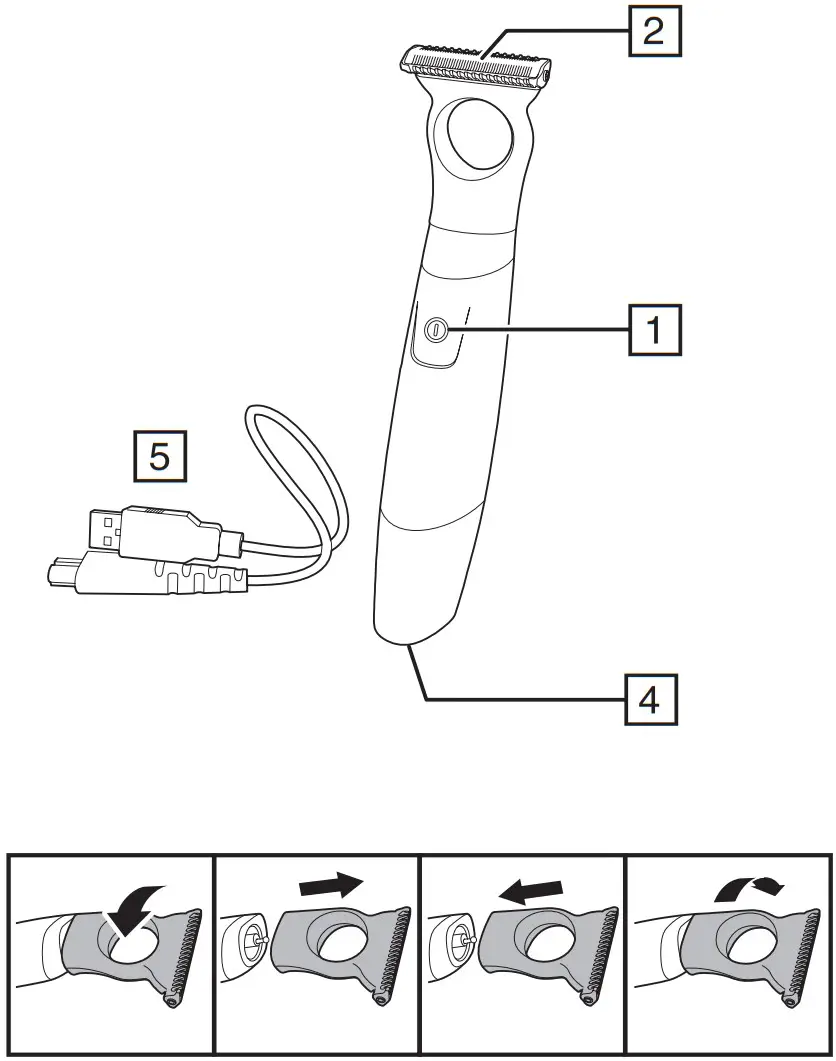 2

1

5

4