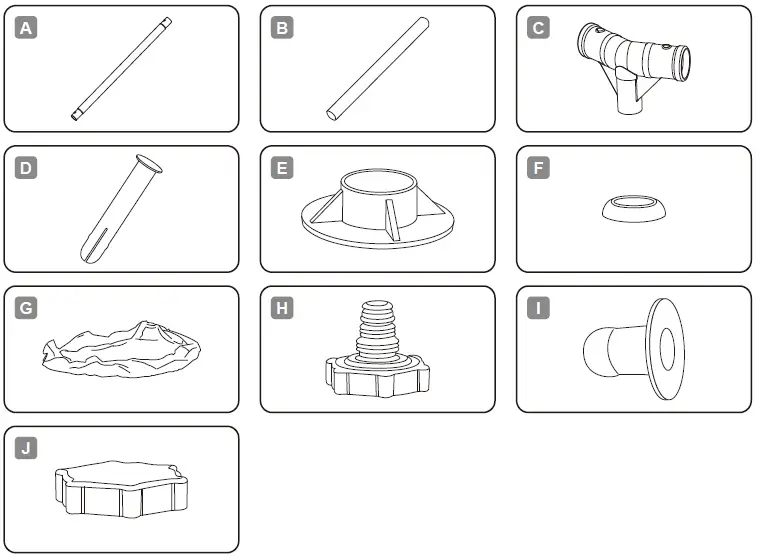 A
B
C
D
E
F
G
H
I
J