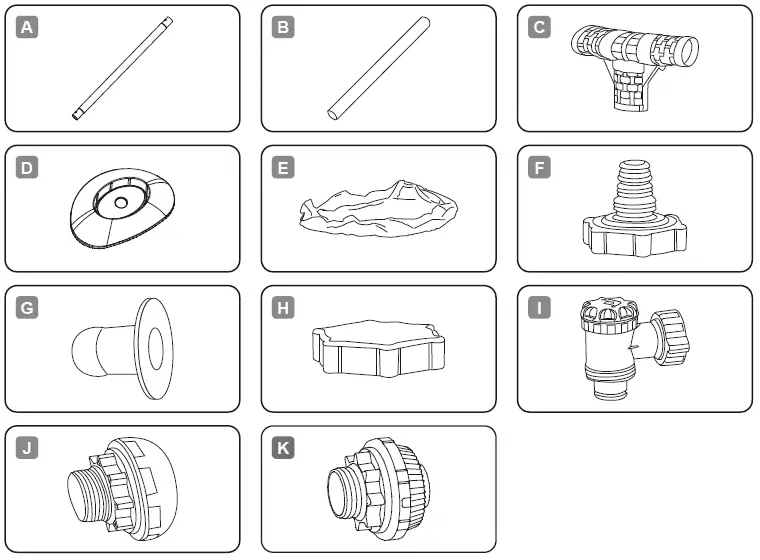 A

B

C

D

E

F

G

H

I

J

K