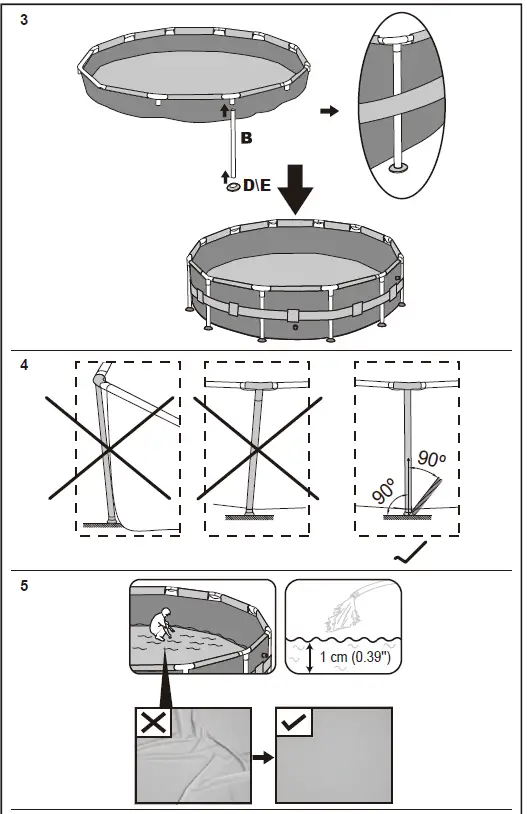 3

B

D\E

4

90°

90°

5

1 cm (0.39")