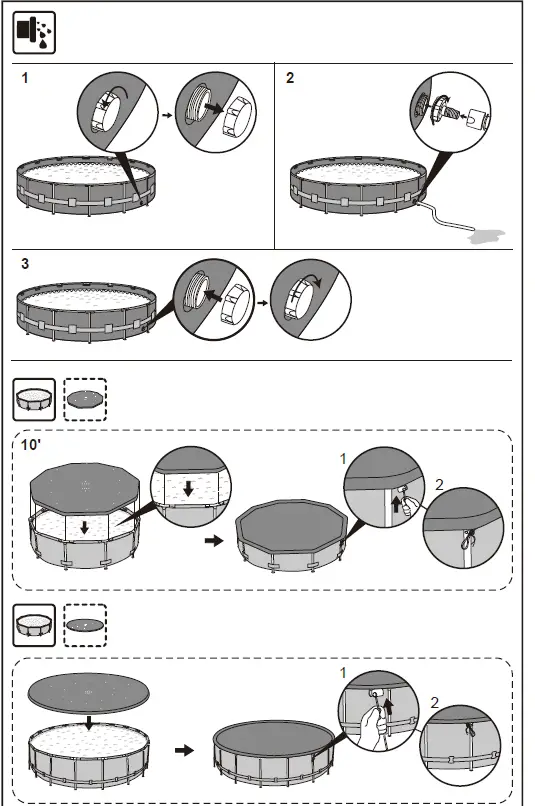 1

2

3

10'

1

2

1

2