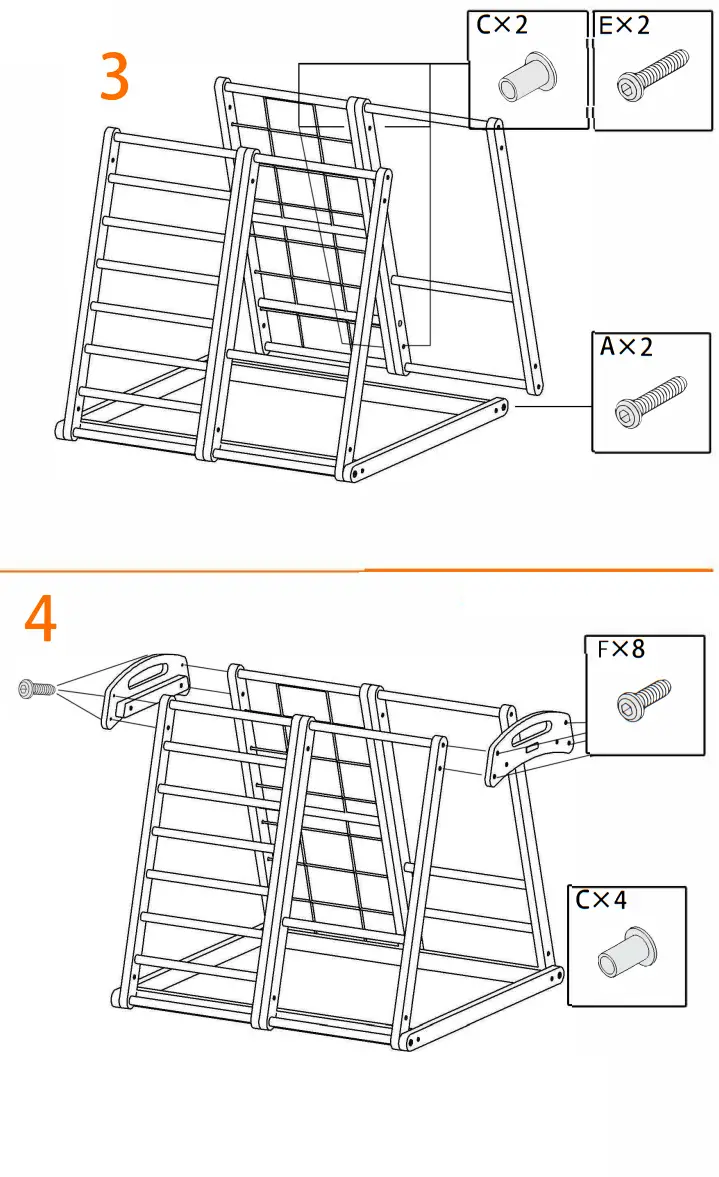 3

C×2

E×2

A×2

4

F×8

C×4