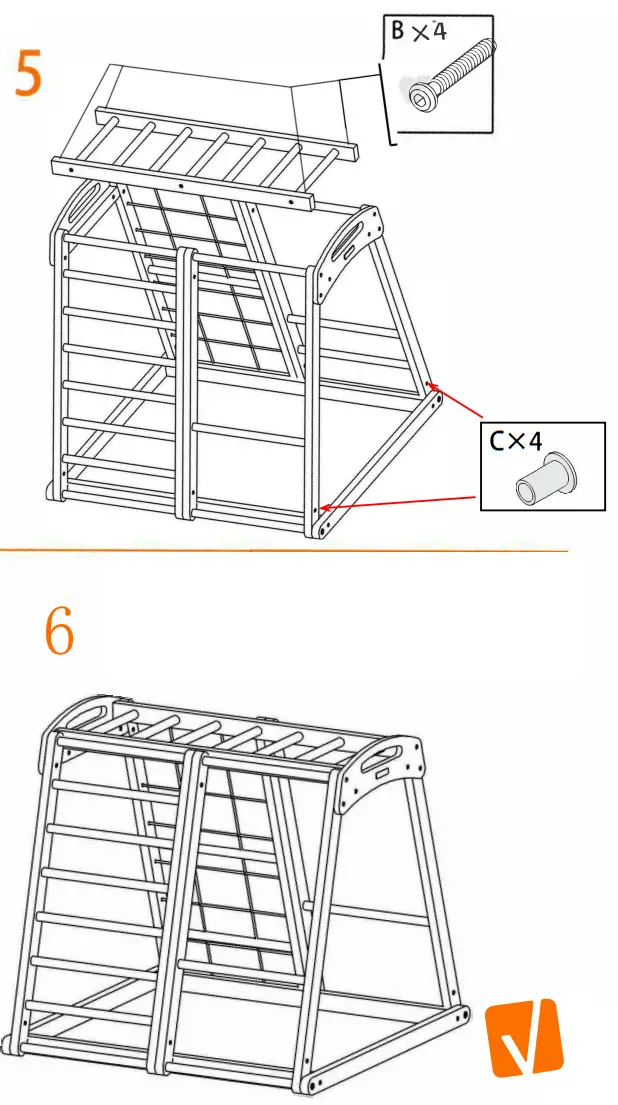 5

B×4

C×4

6