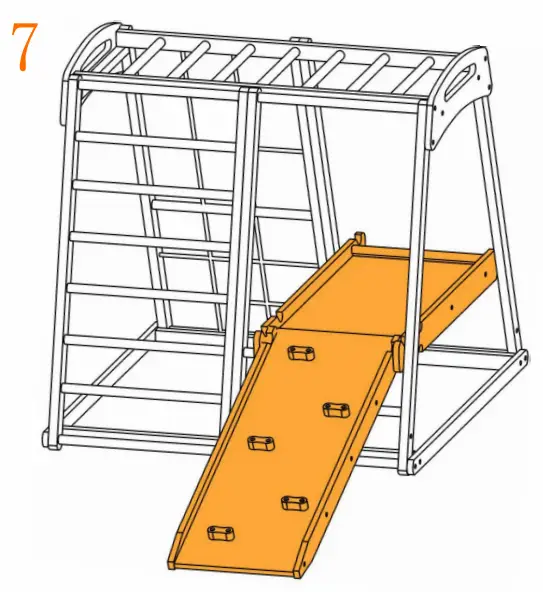 7