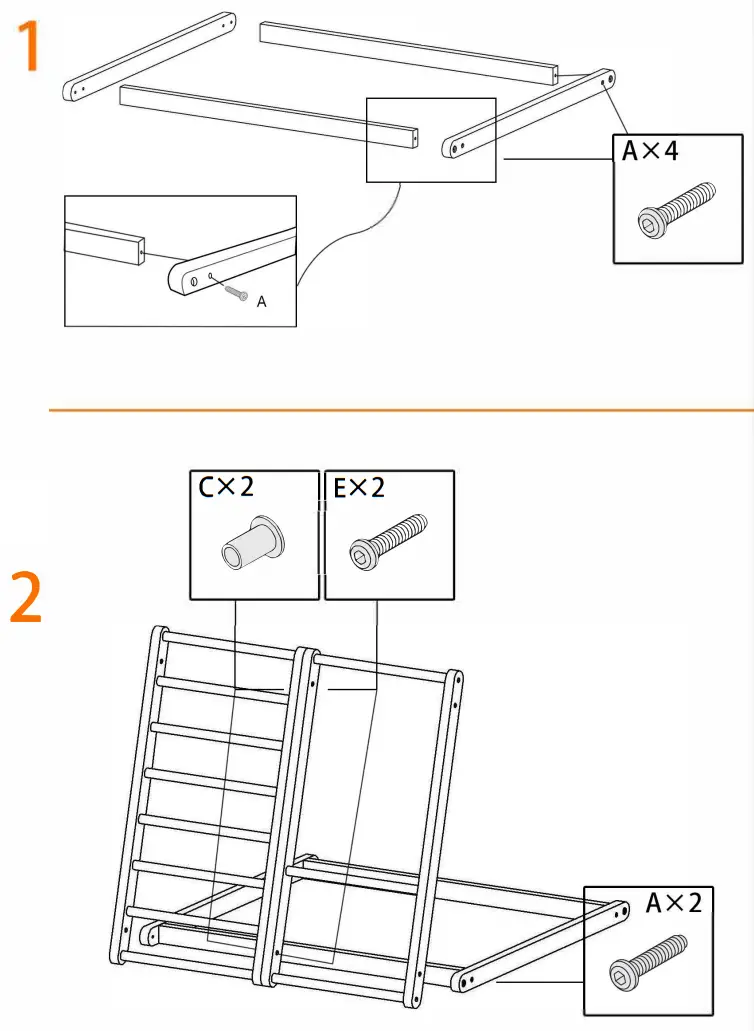 1

A×4

A

2

C×2

E×2

A×2