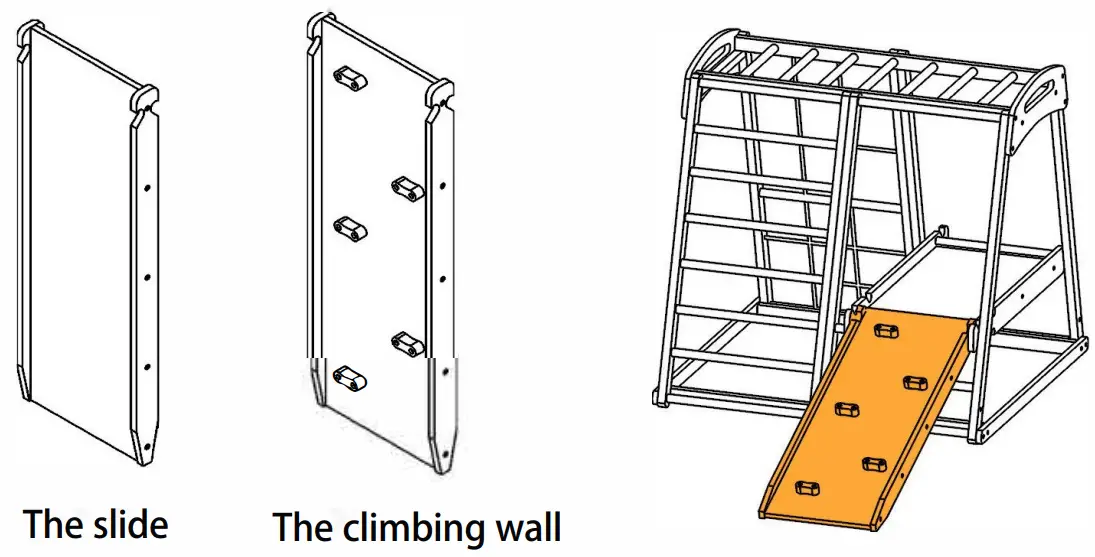 The slide

The climbing wall