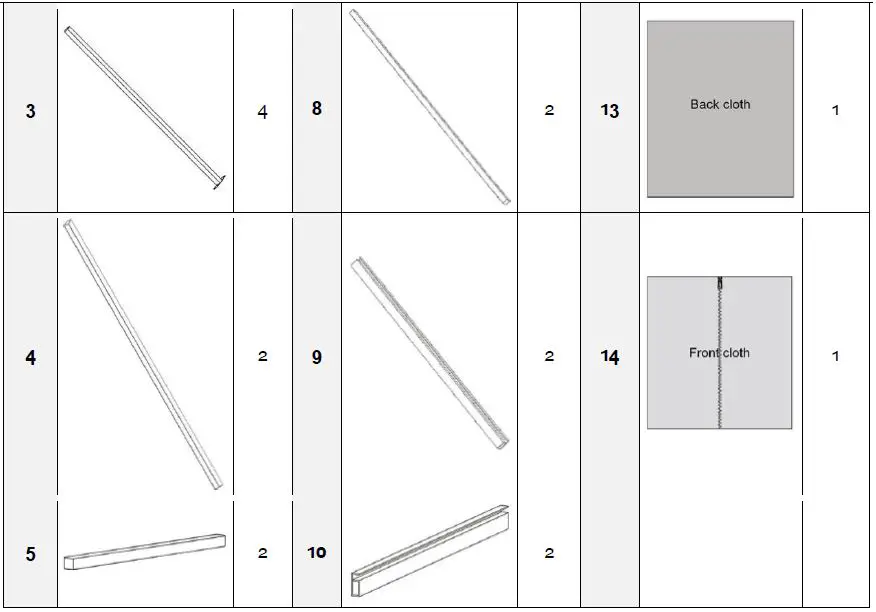 | 3 | | 4 | 8 | | 2 | 13 | Back cloth | 1 |
|---|---|---|---|---|---|---|---|---|
| 4 | | 2 | 9 | | 2 | 14 | Front cloth | 1 |
| 5 | | 2 | 10 | | 2 | | | |