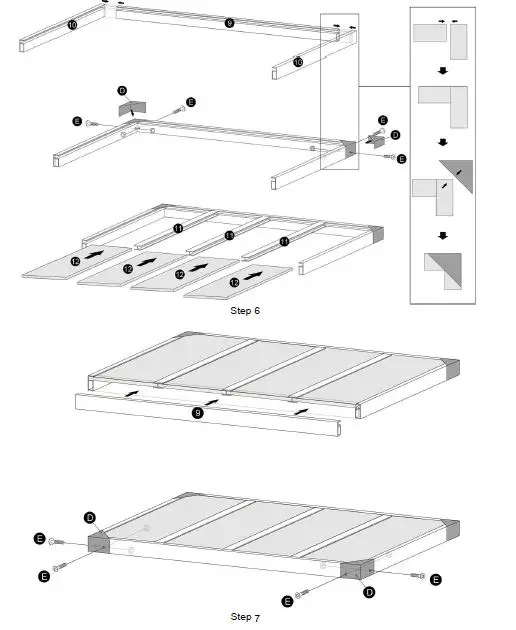 10
9
10
D
E
E
E
D
E
11
11
11
12
12
12
12
Step 6
9
D
E
E
E
E
D
Step 7