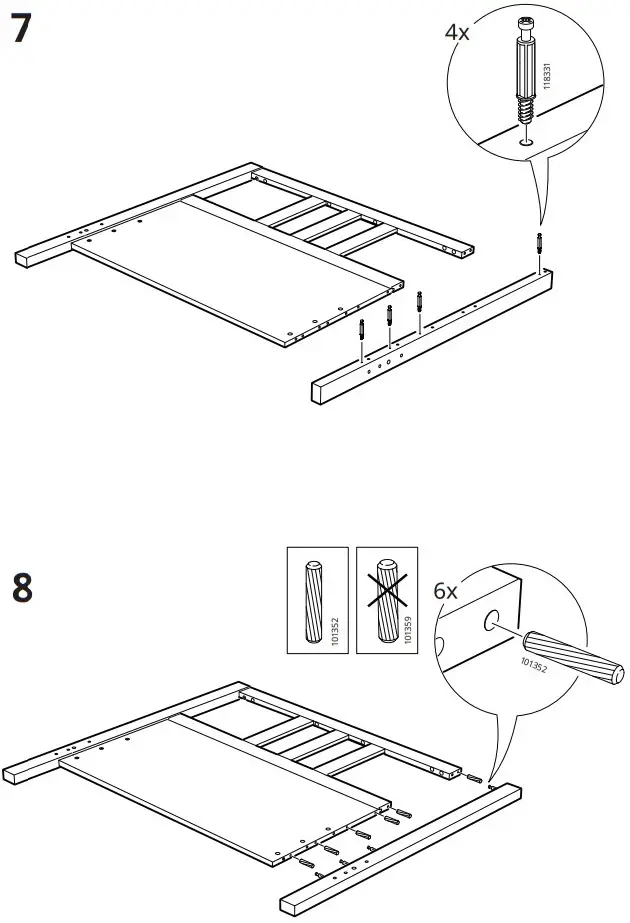 7

4x

118331

8

101352

101359

6x

101352