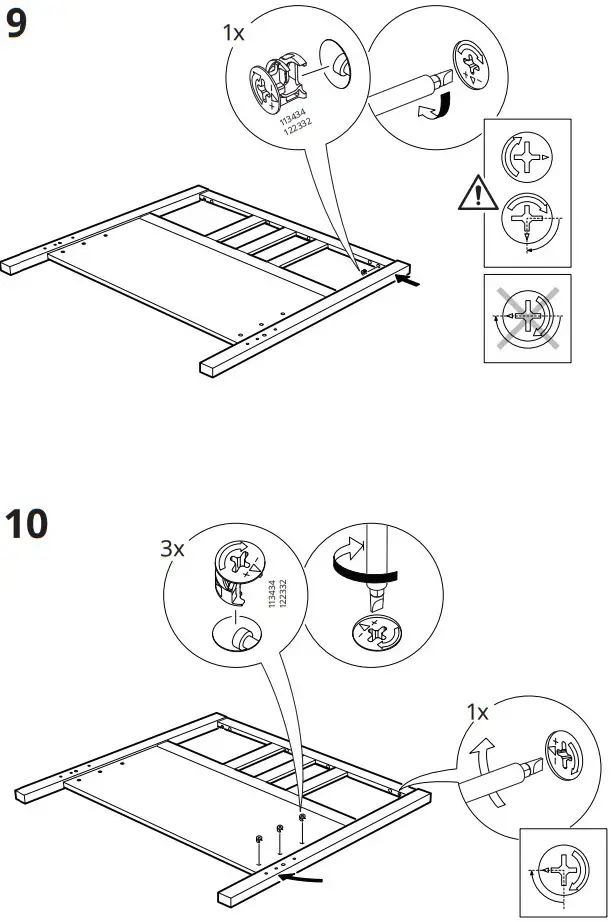 9

1x

113434
122332

10

3x

113434
122332

1x