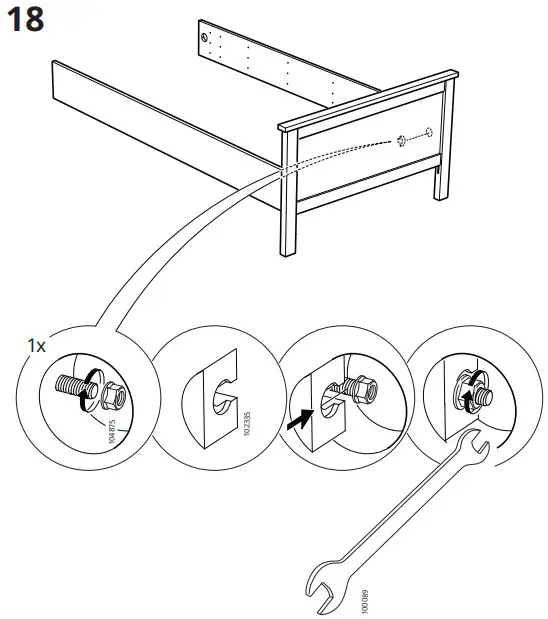 18

1x

104875

102335

100089