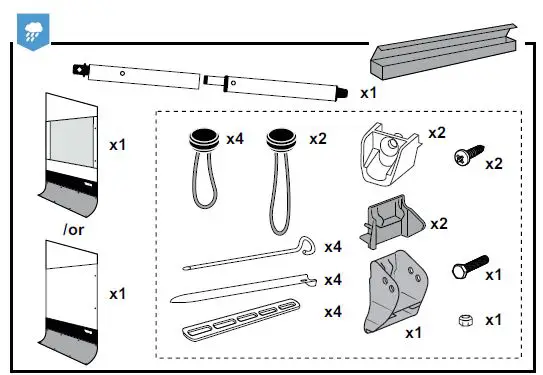 x1

x1

/or

x1

x4

x2

x2

x2

x2

x4

x4

x4

x1

x1

x1