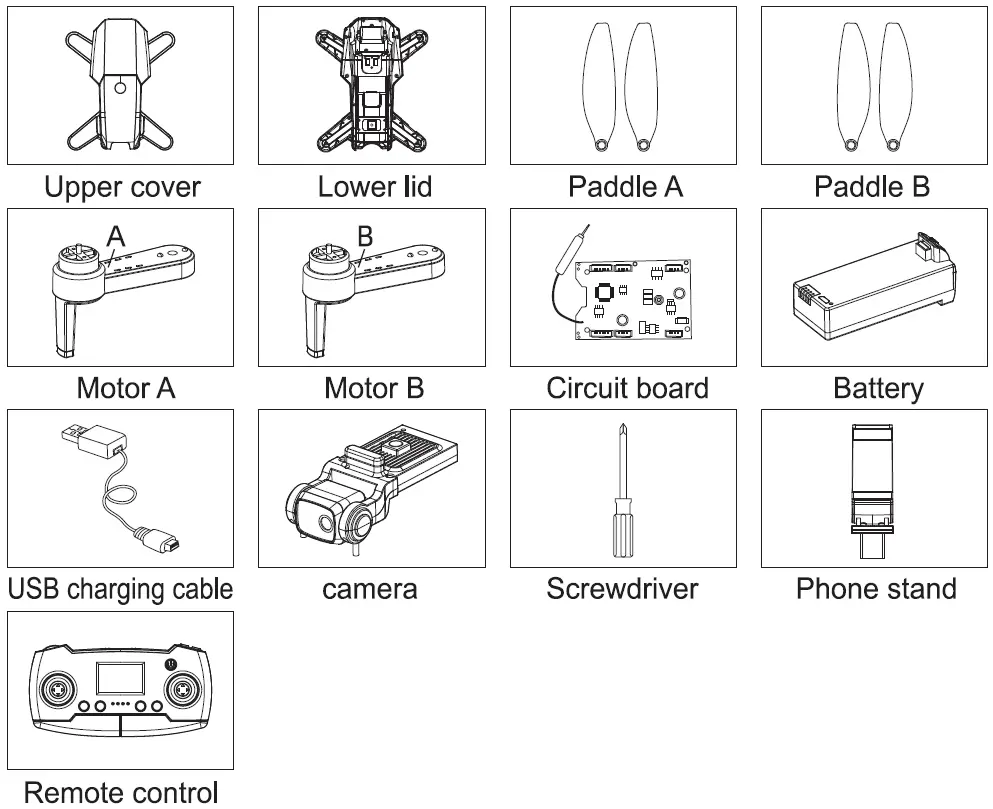 Upper cover

Lower lid

Paddle A

Paddle B

A

Motor A

B

Motor B

Circuit board

Battery

USB charging cable

camera

Screwdriver

Phone stand

Remote control