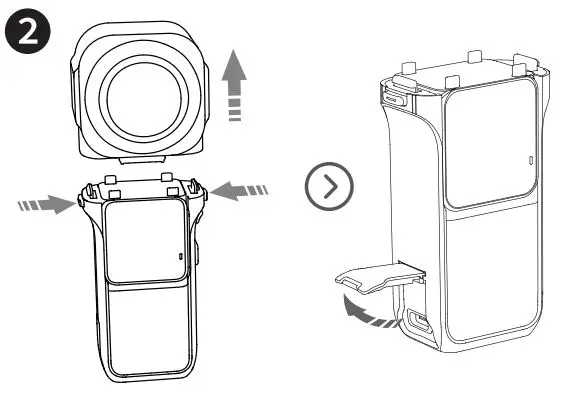 2