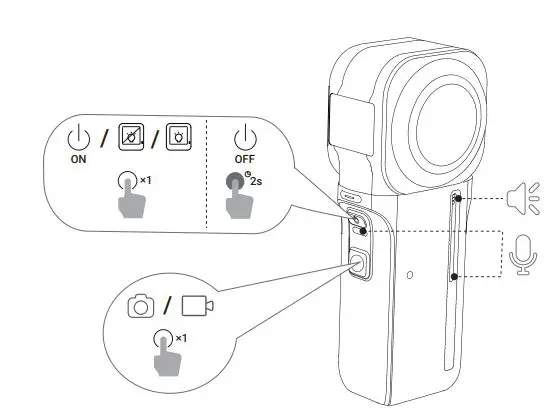 ON / /

×1

OFF

2s

/

×1