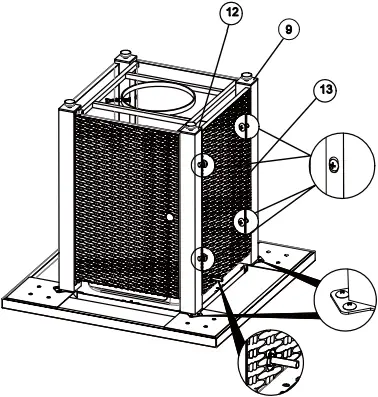 12
9
13