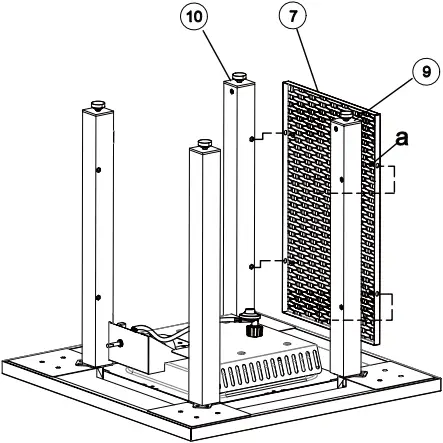 10
7
9
a