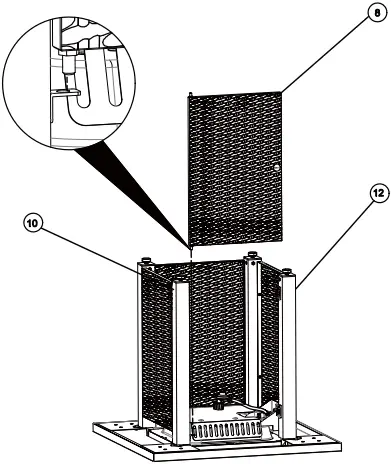 8

12

10