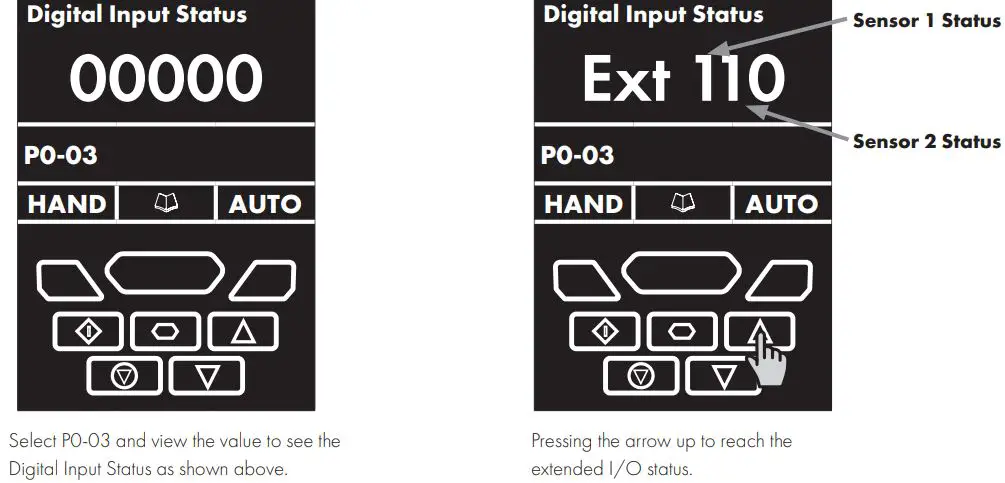 Digital Input Status

00000

P0-03

HAND

AUTO

Select P0-03 and view the value to see the Digital Input Status as shown above.

Digital Input Status

Ext 110

Sensor 1 Status

Sensor 2 Status

P0-03

HAND

AUTO

Pressing the arrow up to reach the extended I/O status.