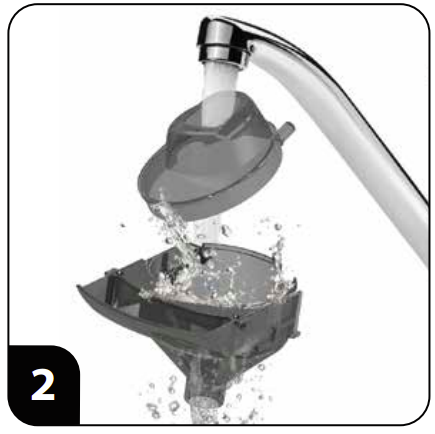 2