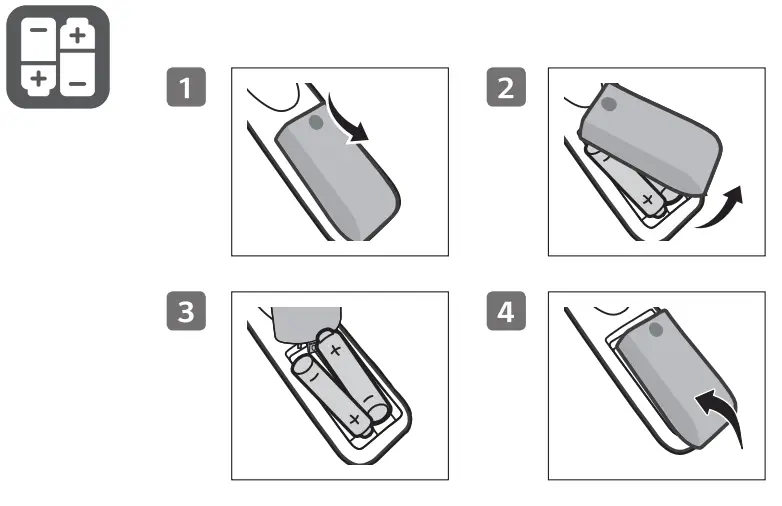 1
2
3
4