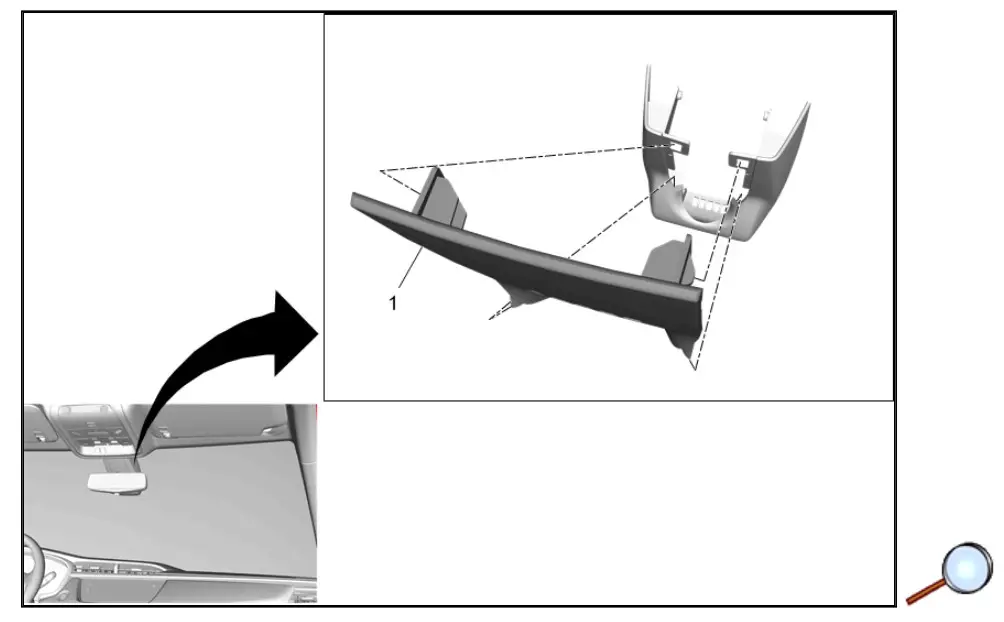 1