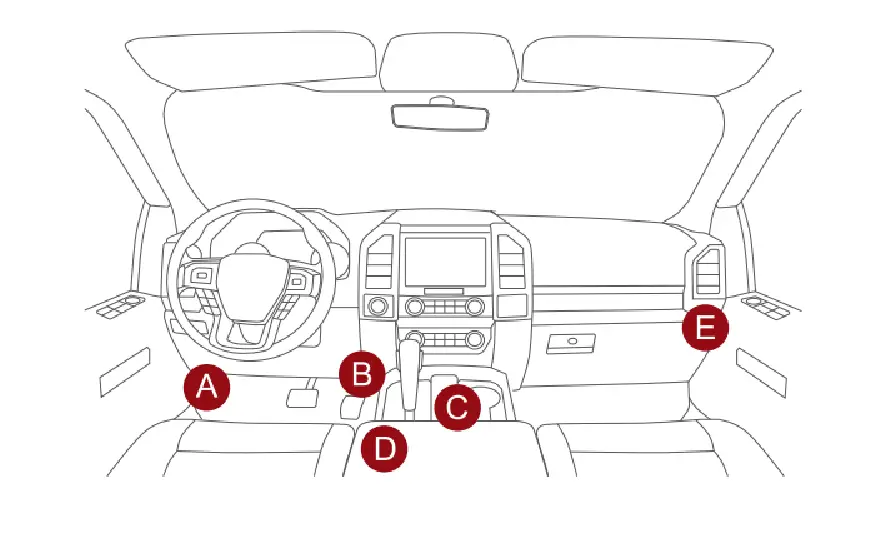 A
B
C
D
E