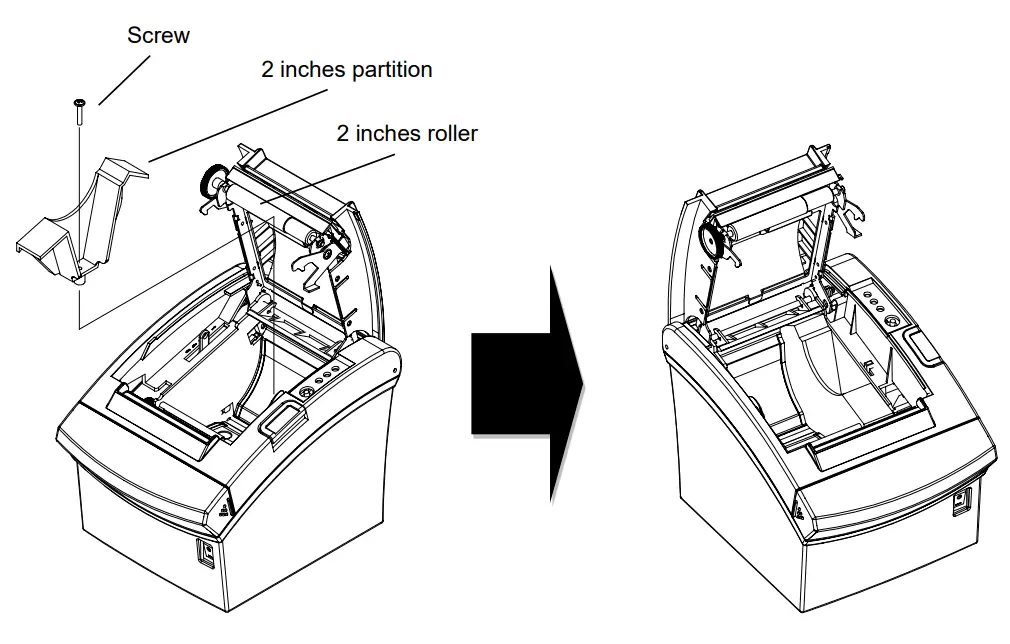 Screw
2 inches partition
2 inches roller