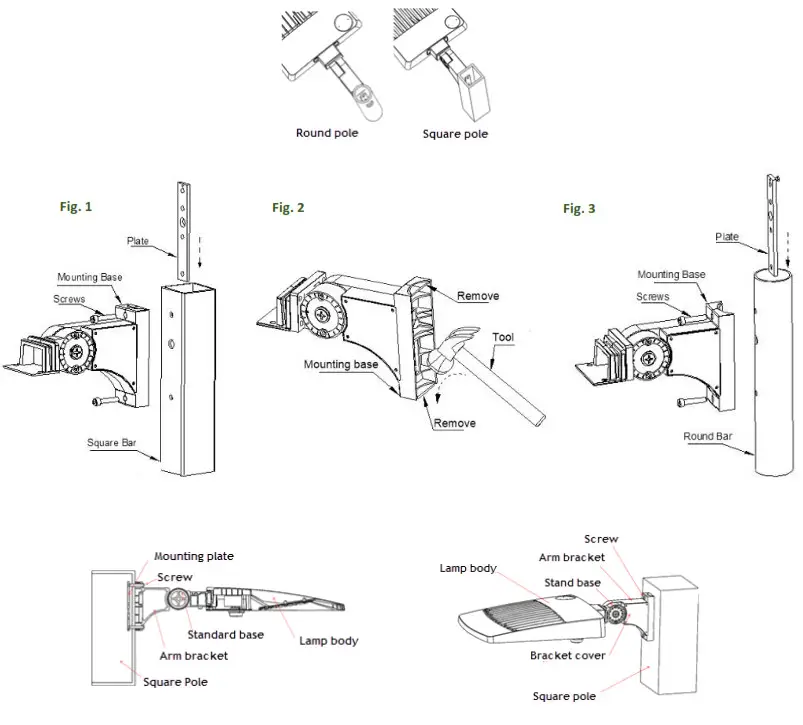 Round pole

Square pole

Fig. 1

Plate

Mounting Base

Screws

Square Bar

Fig. 2

Remove

Tool

Mounting base

Remove

Fig. 3

Plate

Mounting Base

Screws

Round Bar

Mounting plate

Screw

Standard base

Lamp body

Arm bracket

Square Pole

Screw

Arm bracket

Lamp body

Stand base

Bracket cover

Square pole