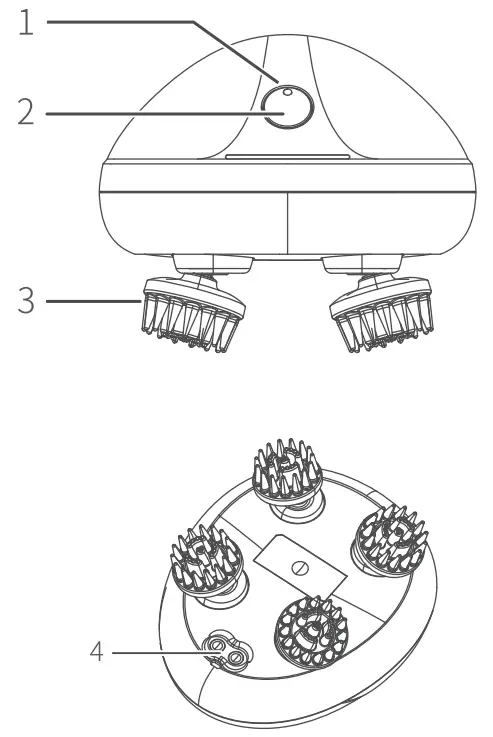 1
2
3
4