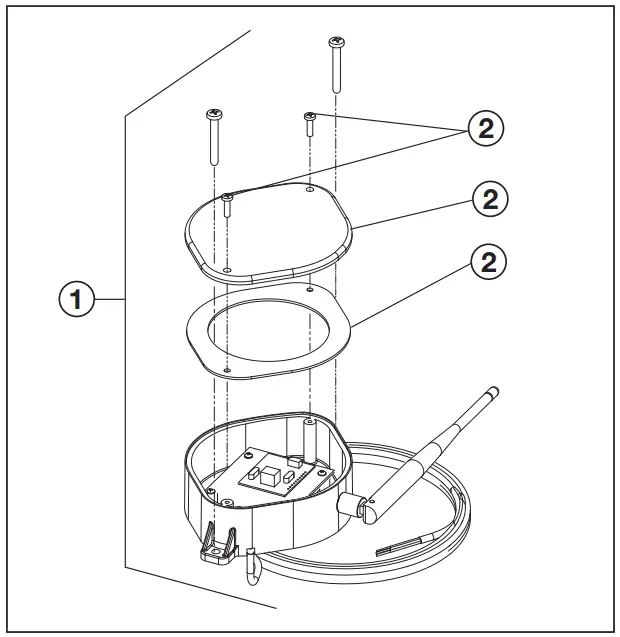 2
2
2
1