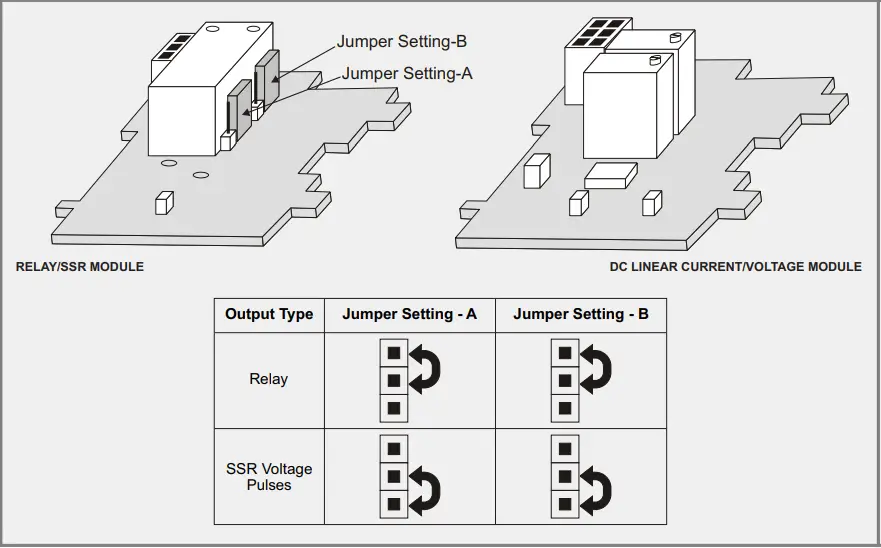 Jumper Setting-B

Jumper Setting-A

RELAY/SSR MODULE

DC LINEAR CURRENT/VOLTAGE MODULE

| Output Type | Jumper Setting - A | Jumper Setting - B |
|---|---|---|
| Relay | | |
| SSR Voltage Pulses | | |