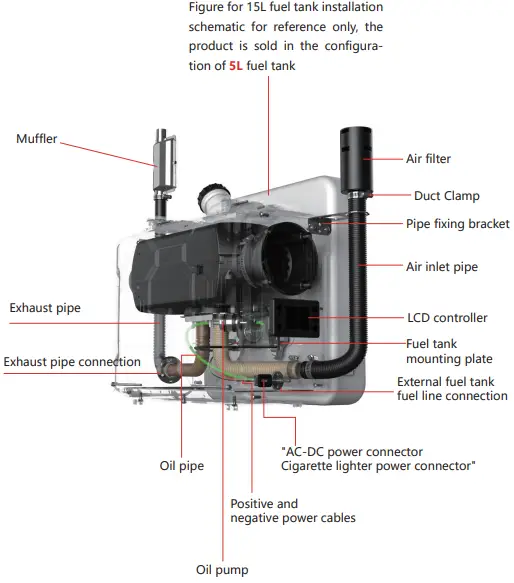 Figure for 15L fuel tank installation schematic for reference only, the product is sold in the configuration of 5L fuel tank

Muffler

Air filter

Duct Clamp

Pipe fixing bracket

Air inlet pipe

Exhaust pipe

LCD controller

Fuel tank mounting plate

Exhaust pipe connection

External fuel tank fuel line connection

"AC-DC power connector Cigarette lighter power connector"

Oil pipe

Positive and negative power cables

Oil pump