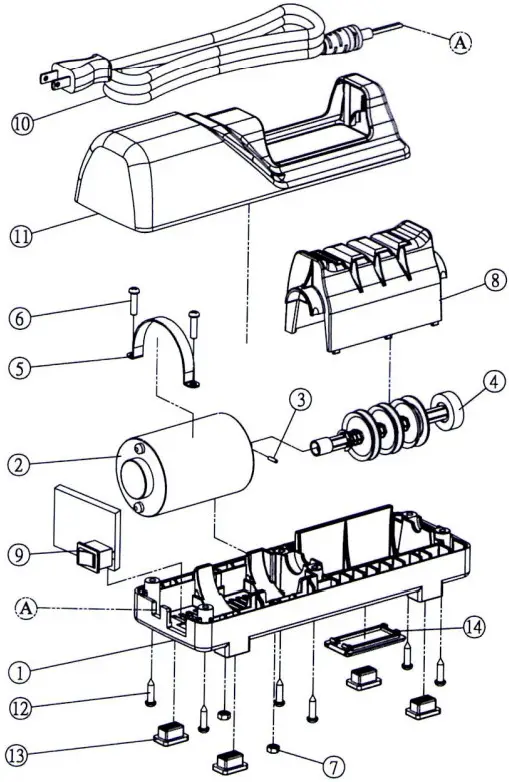 A
10
11
8
6
5
3
4
2
9
A
14
1
12
13
7