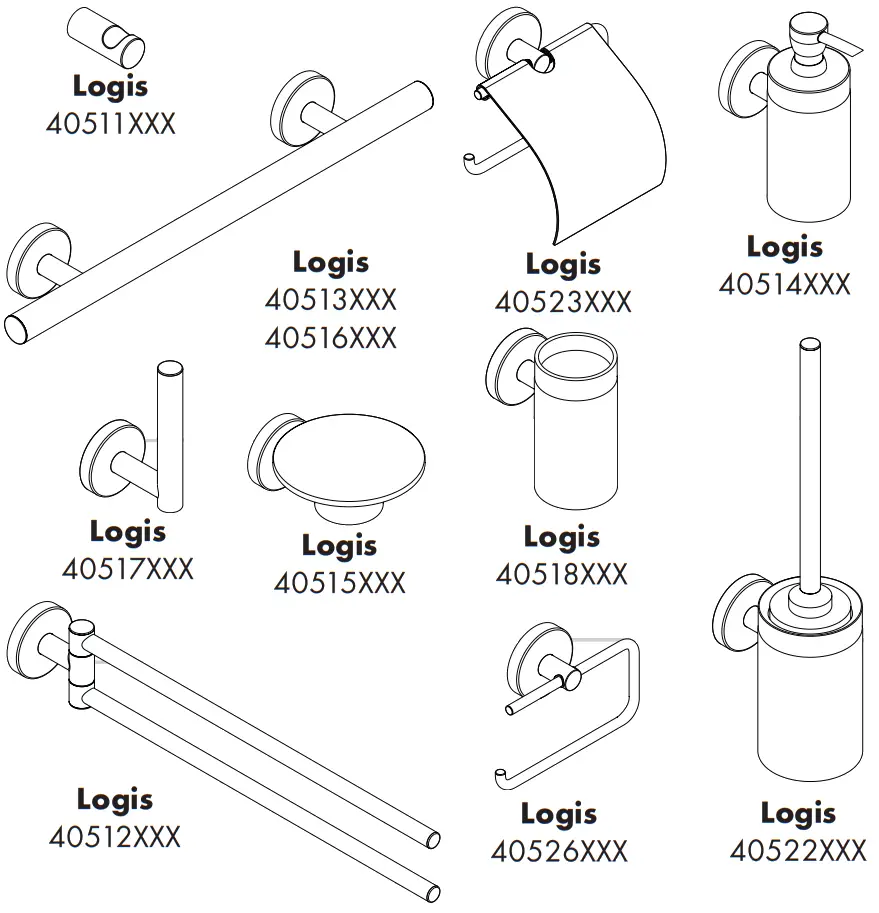 Logis
40511XXX

Logis
40513XXX
40516XXX

Logis
40523XXX

Logis
40514XXX

Logis
40517XXX

Logis
40515XXX

Logis
40518XXX

Logis
40512XXX

Logis
40526XXX

Logis
40522XXX