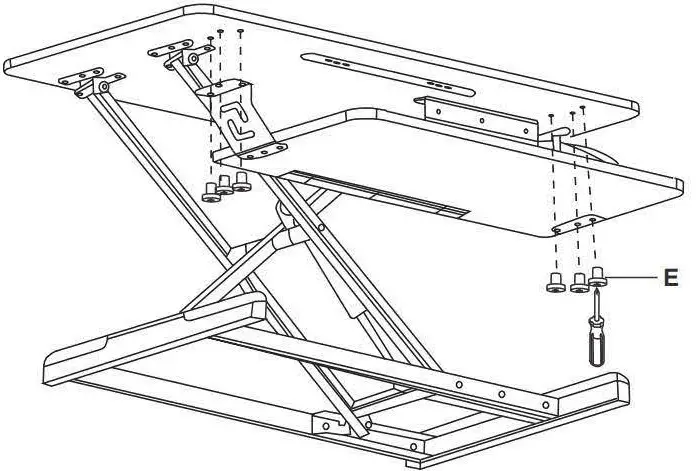 E