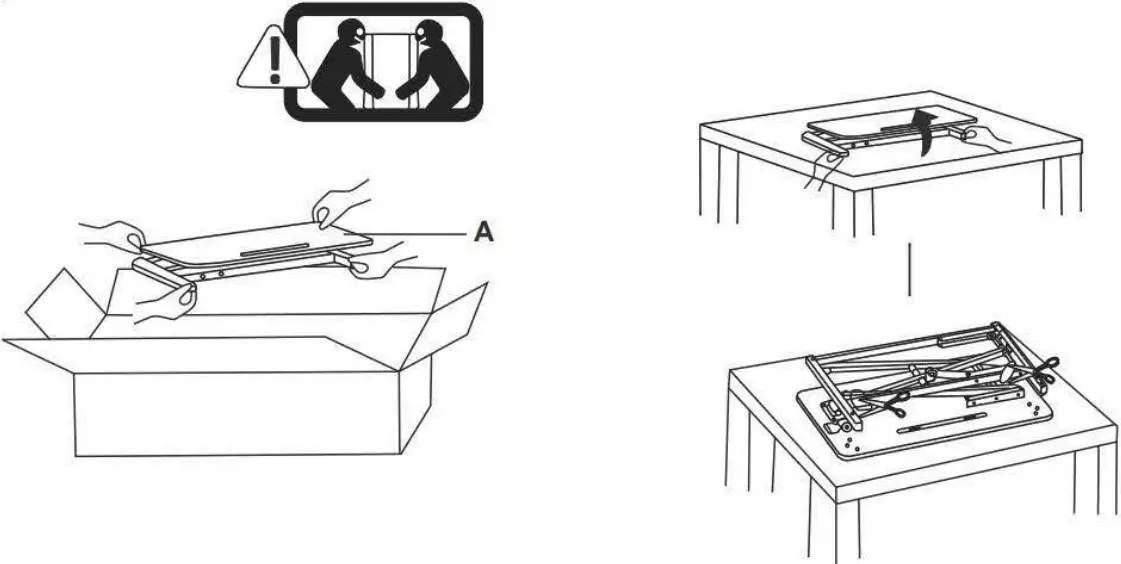 A