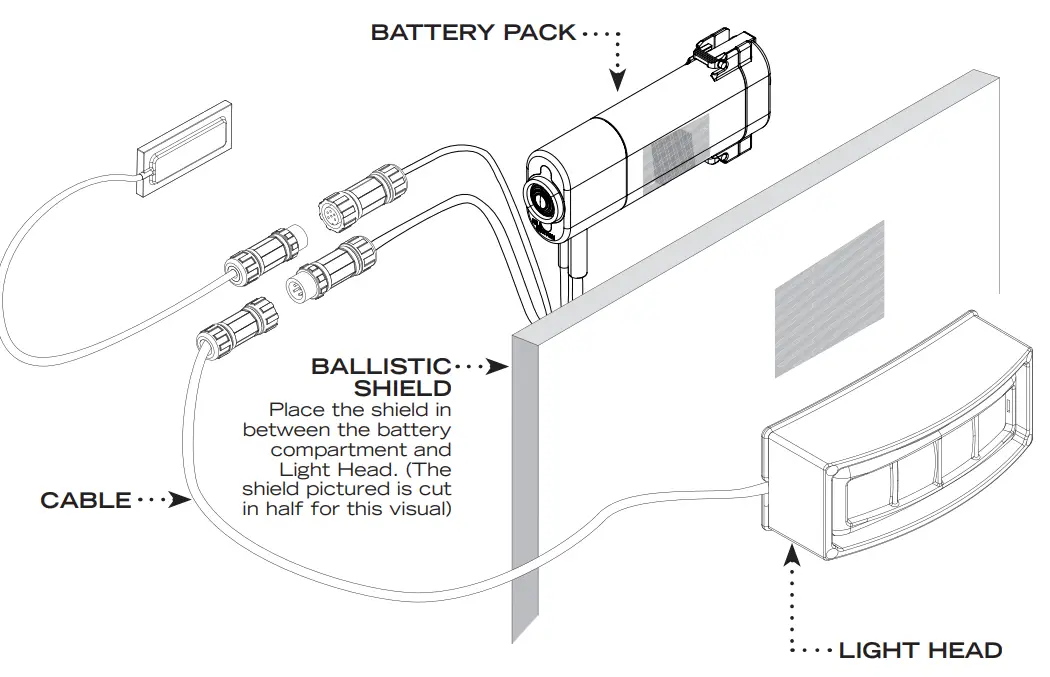 BATTERY PACK

BALLISTIC SHIELD
Place the shield in between the battery compartment and Light Head. (The shield pictured is cut in half for this visual)

CABLE

LIGHT HEAD