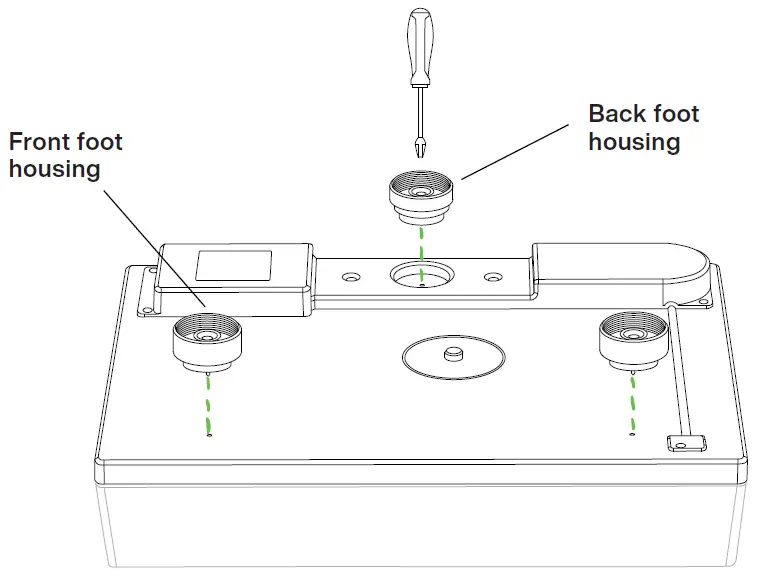 Front foot housing

Back foot housing